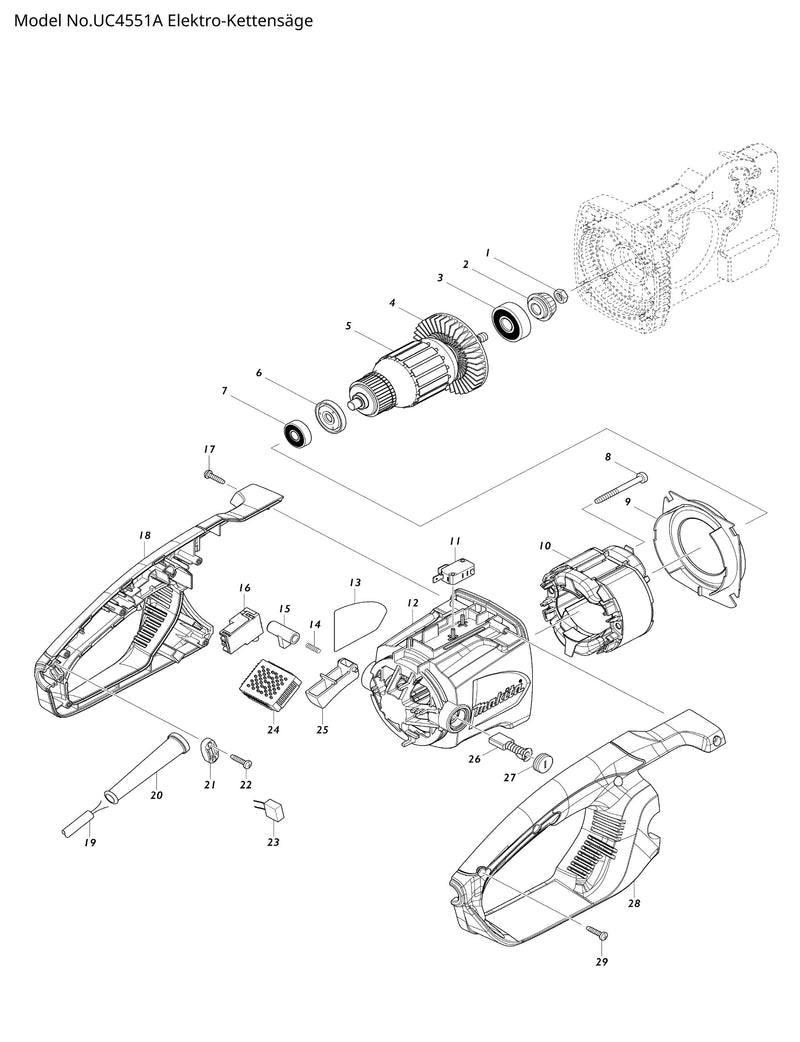 Model No.UC4551A Elektro-Kettensäge

1
2
3
4
5
6
7
8
9
10
11
12
13
14
15
16
17
18
19
20
21
22
23
24
25
26
27
28
29

makita