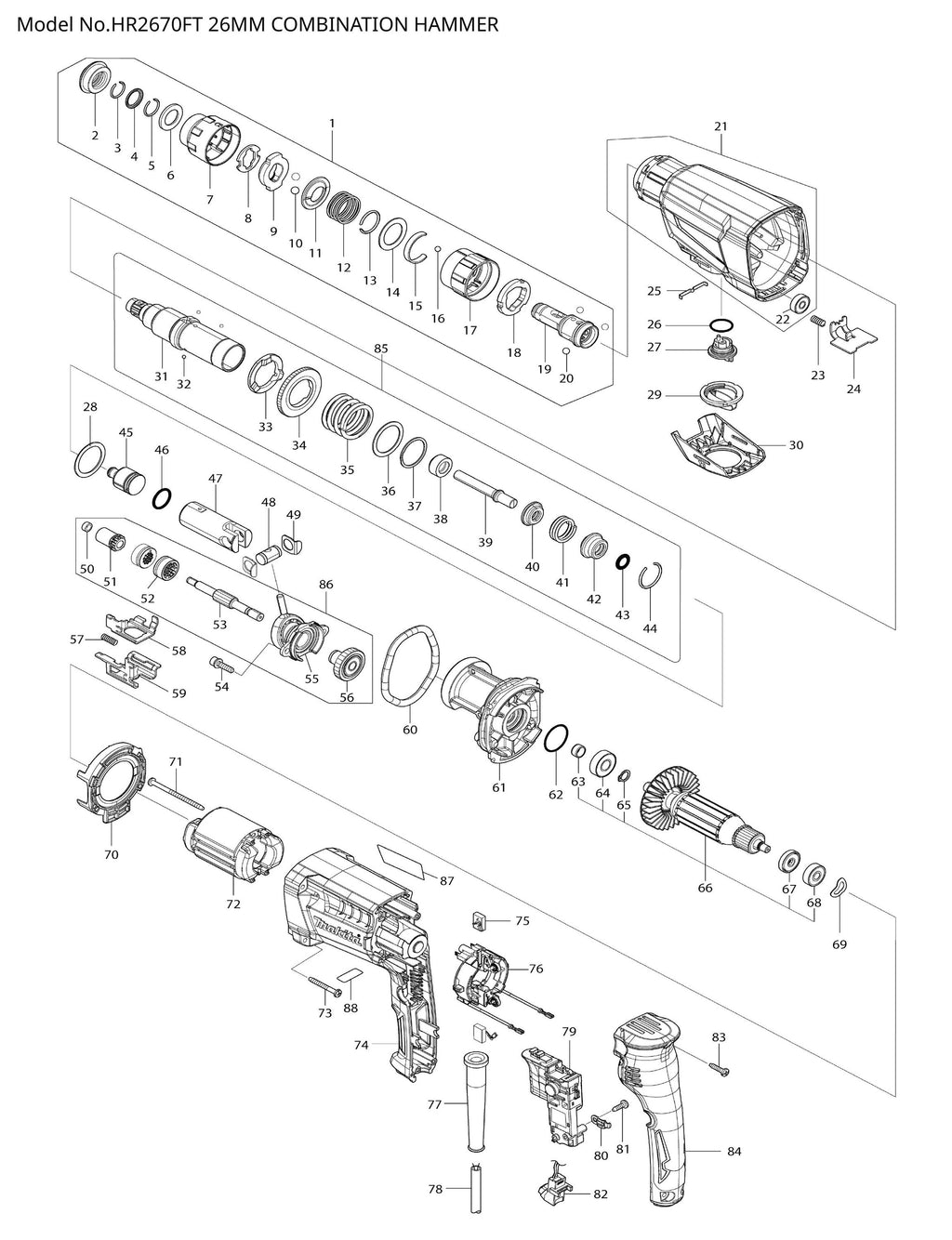 Model No.HR2670FT 26MM COMBINATION HAMMER

1
2
3
4
5
6
7
8
9
10
11
12
13
14
15
16
17
18
19
20
21
22
23
24
25
26
27
28
29
30
31
32
33
34
35
36
37
38
39
40
41
42
43
44
45
46
47
48
49
50
51
52
53
54
55
56
57
58
59
60
61
62
63
64
65
66
67
68
69
70
71
72
73
74
75
76
77
78
79
80
81
82
83
84
85
86
87
88

makita