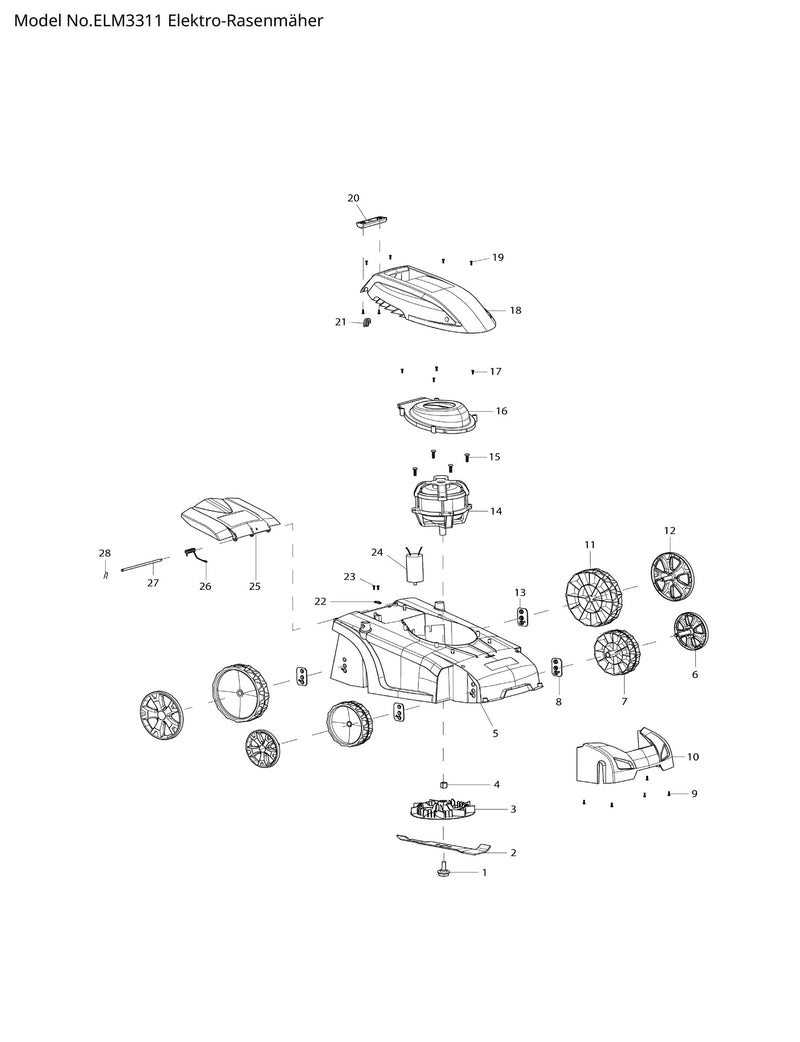 Model No.ELM3311 Elektro-Rasenmäher

20
19
18
21
17
16
15
14
28
27
26
25
24
23
22
13
11
12
6
7
8
5
10
9
4
3
2
1